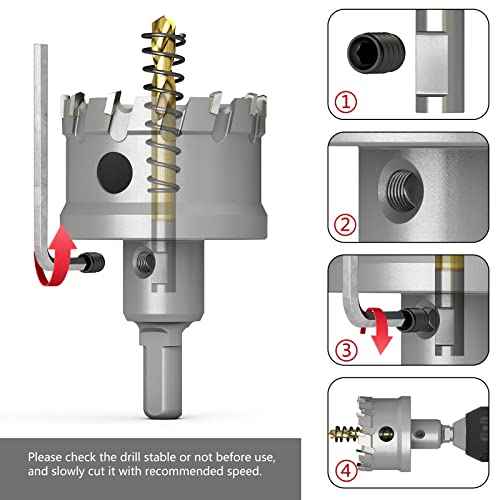 ①

②

③

④

Please check the drill stable or not before use, and slowly cut it with recommended speed.