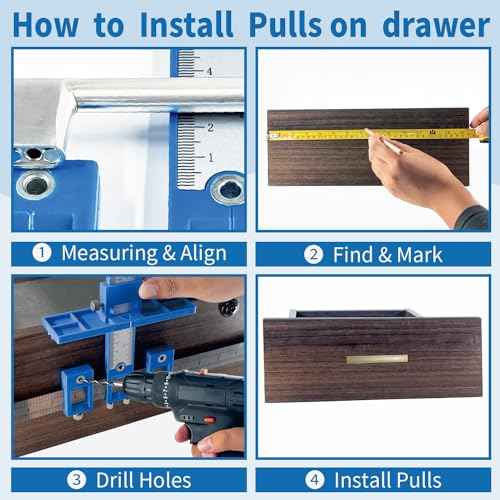 How to Install Pulls on drawer

4
2
1

① Measuring & Align

② Find & Mark

③ Drill Holes

④ Install Pulls