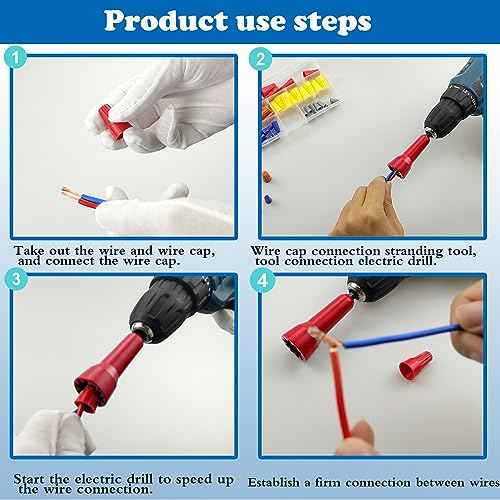 Product use steps

1

Take out the wire and wire cap, and connect the wire cap.

2

Wire cap connection stranding tool, tool connection electric drill.

3

Start the electric drill to speed up the wire connection.

4

Establish a firm connection between wires