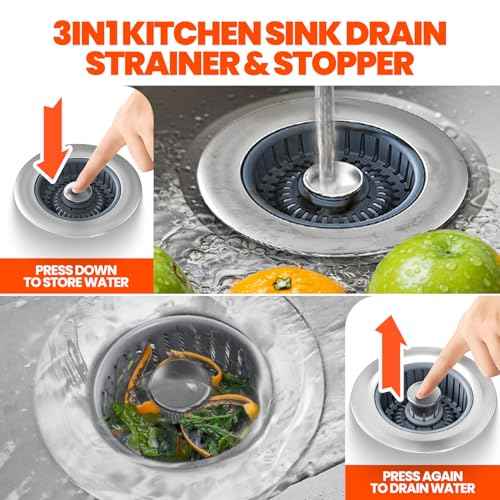 3IN1 KITCHEN SINK DRAIN STRAINER & STOPPER

PRESS DOWN TO STORE WATER

PRESS AGAIN TO DRAIN WATER