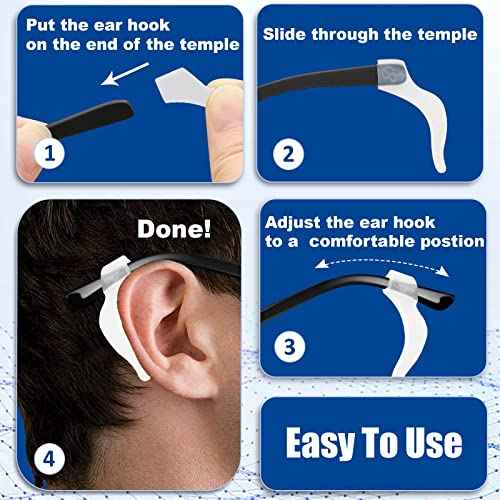 Put the ear hook on the end of the temple

1

Slide through the temple

2

Done!

4

Adjust the ear hook to a comfortable postion

3

Easy To Use