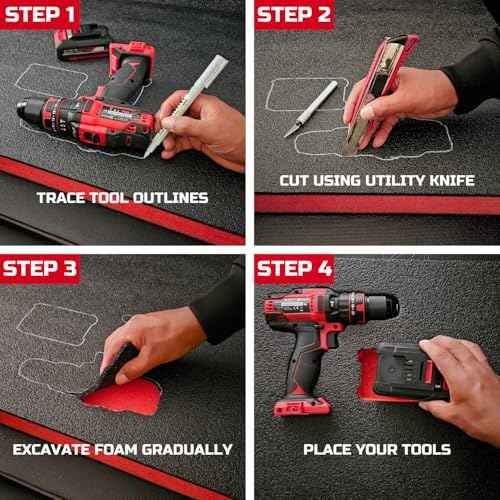 STEP 1

TRACE TOOL OUTLINES

STEP 2

CUT USING UTILITY KNIFE

STEP 3

EXCAVATE FOAM GRADUALLY

STEP 4

PLACE YOUR TOOLS