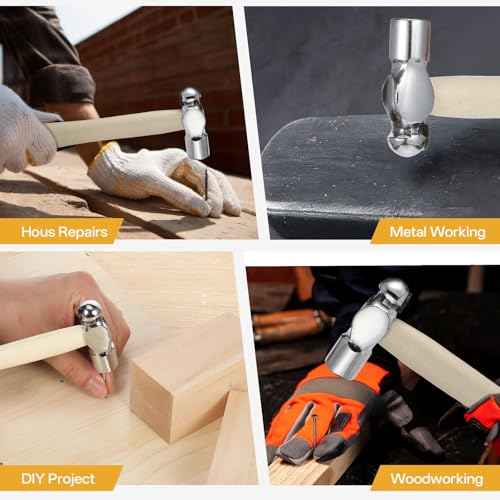 Hous Repairs

Metal Working

DIY Project

Woodworking