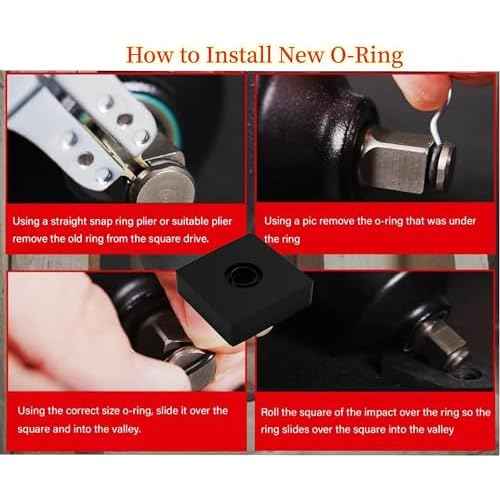 How to Install New O-Ring

Using a straight snap ring plier or suitable plier remove the old ring from the square drive.

Using a pic remove the o-ring that was under the ring

Using the correct size o-ring, slide it over the square and into the valley.

Roll the square of the impact over the ring so the ring slides over the square into the valley