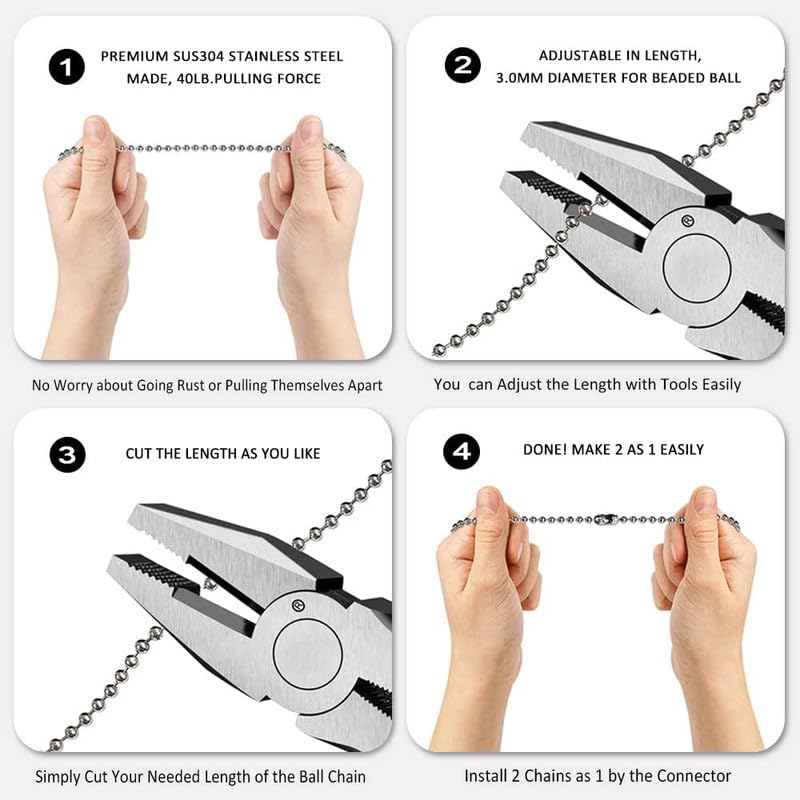 1 PREMIUM SUS304 STAINLESS STEEL MADE, 40LB.PULLING FORCE

No Worry about Going Rust or Pulling Themselves Apart

2 ADJUSTABLE IN LENGTH, 3.0MM DIAMETER FOR BEADED BALL

You can Adjust the Length with Tools Easily

3 CUT THE LENGTH AS YOU LIKE

Simply Cut Your Needed Length of the Ball Chain

4 DONE! MAKE 2 AS 1 EASILY

Install 2 Chains as 1 by the Connector