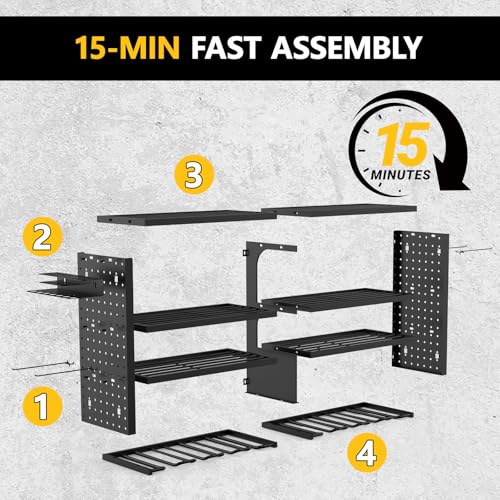 15-MIN FAST ASSEMBLY

15
MINUTES

3

2

1

4