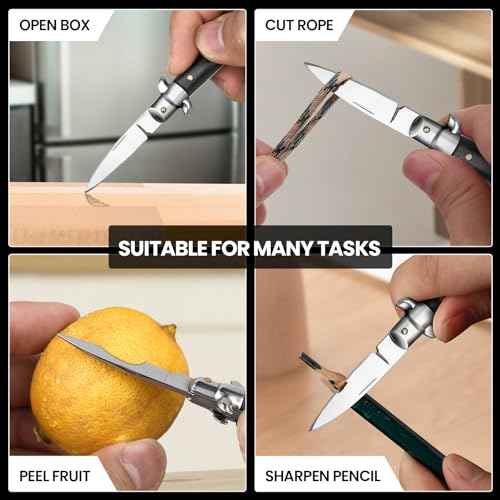 OPEN BOX

CUT ROPE

SUITABLE FOR MANY TASKS

PEEL FRUIT

SHARPEN PENCIL