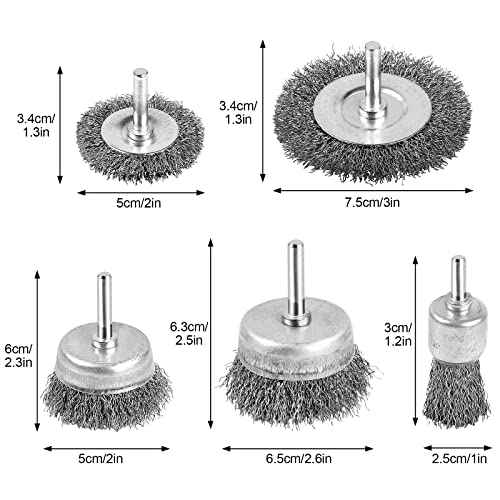 3.4cm/
1.3in

5cm/2in

3.4cm/
1.3in

7.5cm/3in

6cm/
2.3in

5cm/2in

6.3cm/
2.5in

6.5cm/2.6in

3cm/
1.2in

2.5cm/1in