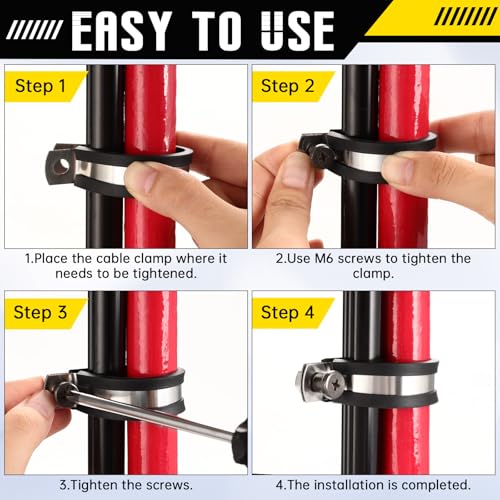 EASY TO USE

Step 1

1.Place the cable clamp where it needs to be tightened.

Step 2

2.Use M6 screws to tighten the clamp.

Step 3

3.Tighten the screws.

Step 4

4.The installation is completed.