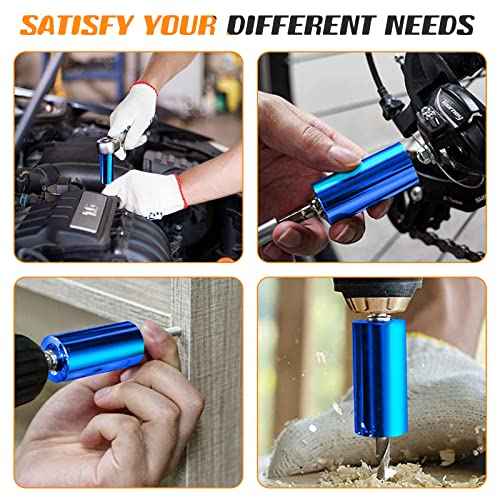 SATISFY YOUR DIFFERENT NEEDS

Tourney