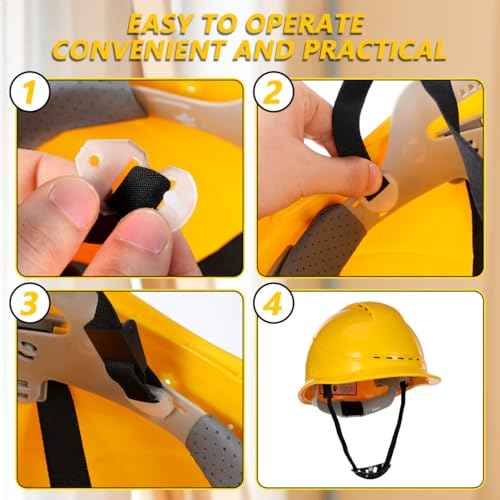 EASY TO OPERATE
CONVENIENT AND PRACTICAL

1

2

3

4