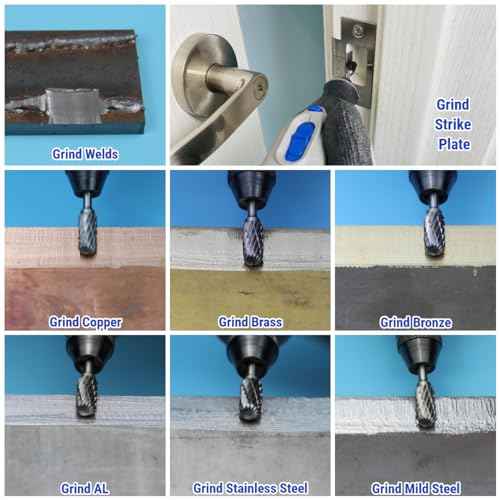 Grind Welds

Grind Strike Plate

Grind Copper

Grind Brass

Grind Bronze

Grind AL

Grind Stainless Steel

Grind Mild Steel