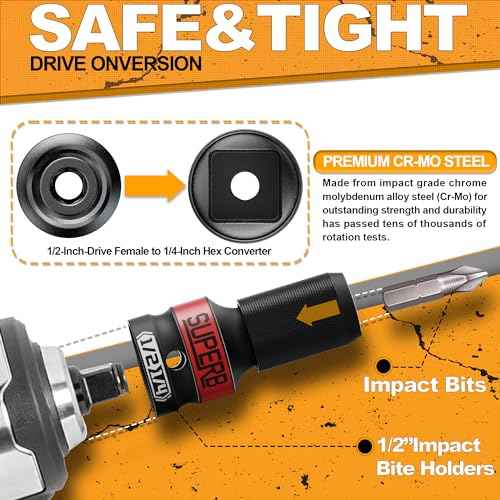 SAFE&TIGHT
DRIVE ONVERSION

1/2-Inch-Drive Female to 1/4-Inch Hex Converter

PREMIUM CR-MO STEEL

Made from impact grade chrome molybdenum alloy steel (Cr-Mo) for outstanding strength and durability has passed tens of thousands of rotation tests.

1/2 1/4

SUPERB

Impact Bits

1/2"Impact Bite Holders