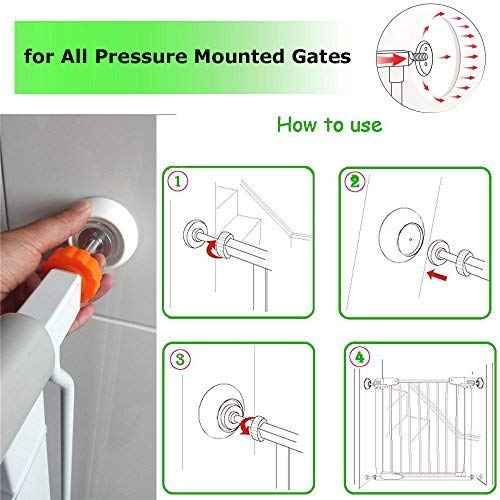 for All Pressure Mounted Gates

How to use

1

2

3

4