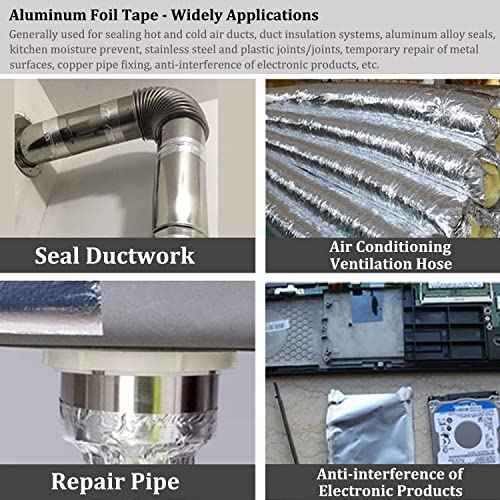 Aluminum Foil Tape - Widely Applications

Generally used for sealing hot and cold air ducts, duct insulation systems, aluminum alloy seals, kitchen moisture prevent, stainless steel and plastic joints/joints, temporary repair of metal surfaces, copper pipe fixing, anti-interference of electronic products, etc.

Seal Ductwork

Air Conditioning Ventilation Hose

Repair Pipe

Anti-interference of Electronic Products