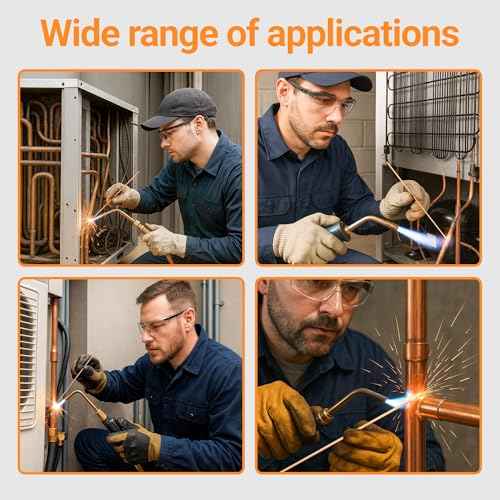 Wide range of applications