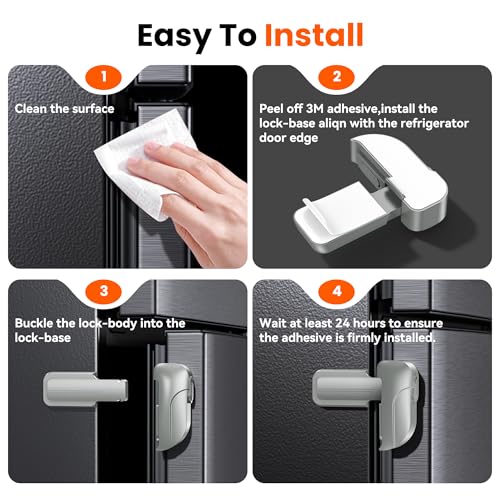 Easy To Install

1

Clean the surface

2

Peel off 3M adhesive,install the lock-base aliqn with the refrigerator door edge

3

Buckle the lock-body into the lock-base

4

Wait at least 24 hours to ensure the adhesive is firmly installed.