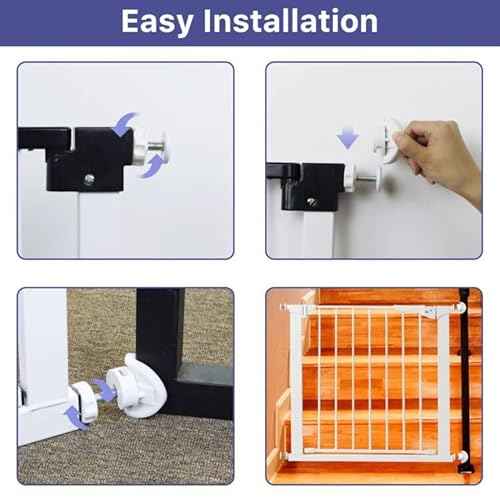 Easy Installation