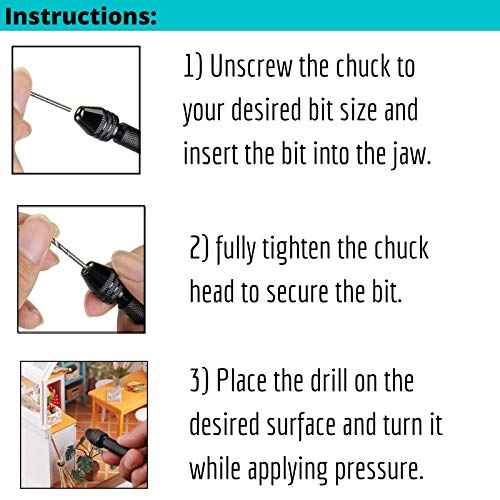 Instructions:

1) Unscrew the chuck to your desired bit size and insert the bit into the jaw.

2) fully tighten the chuck head to secure the bit.

3) Place the drill on the desired surface and turn it while applying pressure.