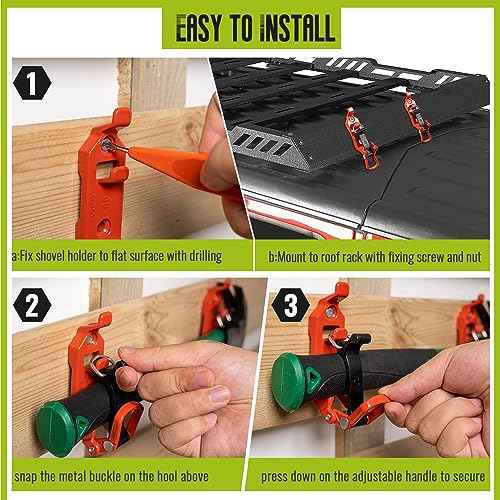 EASY TO INSTALL

1

a:Fix shovel holder to flat surface with drilling

b:Mount to roof rack with fixing screw and nut

2

snap the metal buckle on the hool above

3

press down on the adjustable handle to secure