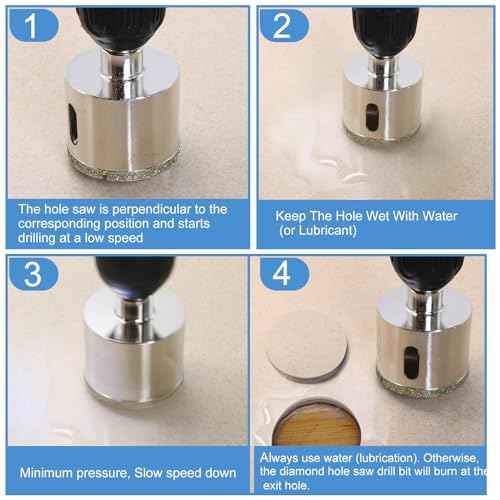 1

The hole saw is perpendicular to the corresponding position and starts drilling at a low speed

2

Keep The Hole Wet With Water (or Lubricant)

3

Minimum pressure, Slow speed down

4

Always use water (lubrication). Otherwise, the diamond hole saw drill bit will burn at the exit hole.