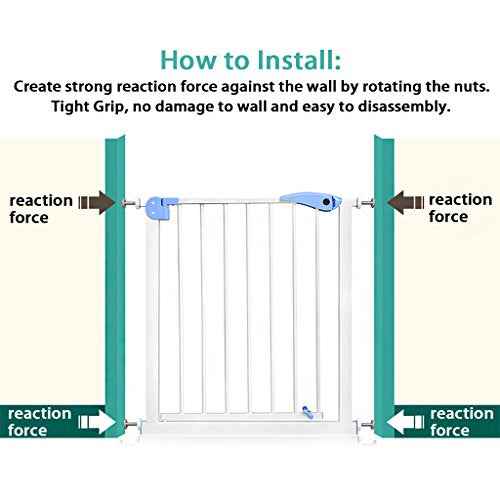 How to Install:
Create strong reaction force against the wall by rotating the nuts. Tight Grip, no damage to wall and easy to disassembly.

reaction force

reaction force

reaction force

reaction force