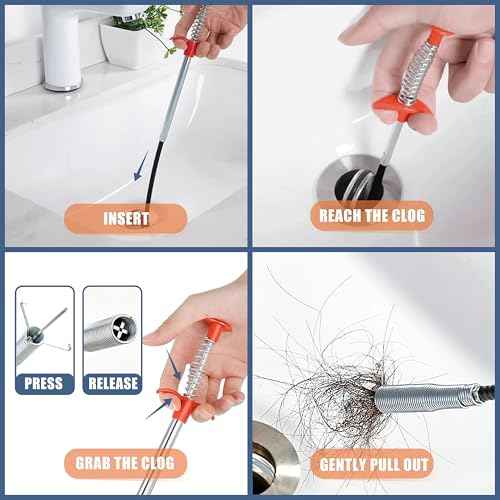 INSERT

REACH THE CLOG

PRESS

RELEASE

GRAB THE CLOG

GENTLY PULL OUT