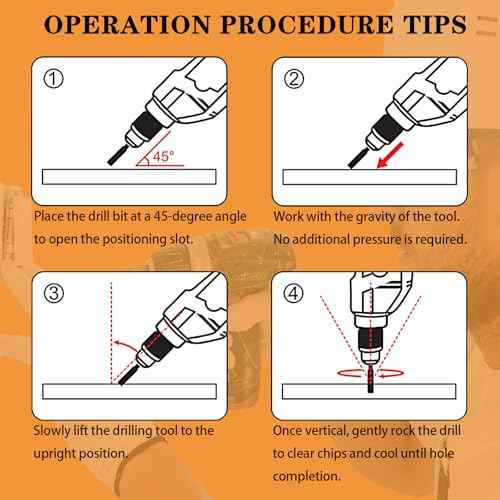 OPERATION PROCEDURE TIPS

①

45°

Place the drill bit at a 45-degree angle to open the positioning slot.

②

Work with the gravity of the tool. No additional pressure is required.

③

Slowly lift the drilling tool to the upright position.

④

Once vertical, gently rock the drill to clear chips and cool until hole completion.