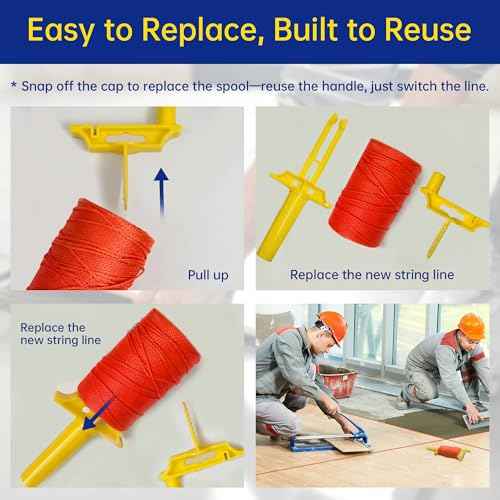 Easy to Replace, Built to Reuse

* Snap off the cap to replace the spool—reuse the handle, just switch the line.

Pull up

Replace the new string line

Replace the new string line