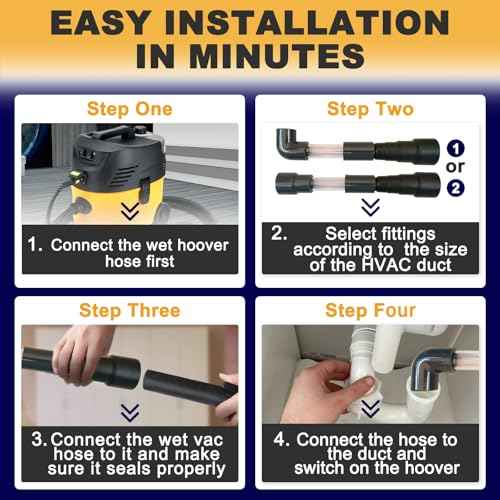 EASY INSTALLATION IN MINUTES

Step One

1. Connect the wet hoover hose first

Step Two

1
or
2

2. Select fittings according to the size of the HVAC duct

Step Three

3. Connect the wet vac hose to it and make sure it seals properly

Step Four

4. Connect the hose to the duct and switch on the hoover