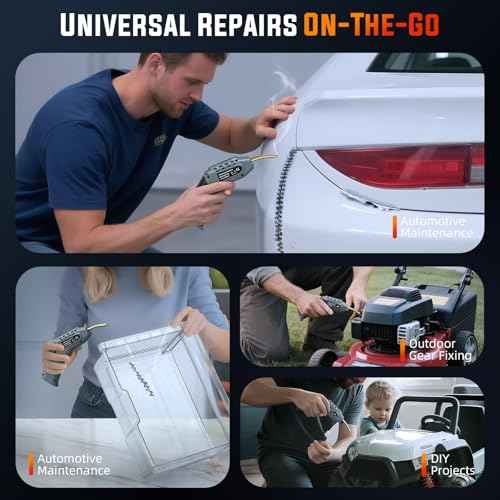 UNIVERSAL REPAIRS ON-THE-GO

Automotive Maintenance

Automotive Maintenance

Outdoor Gear Fixing

DIY Projects