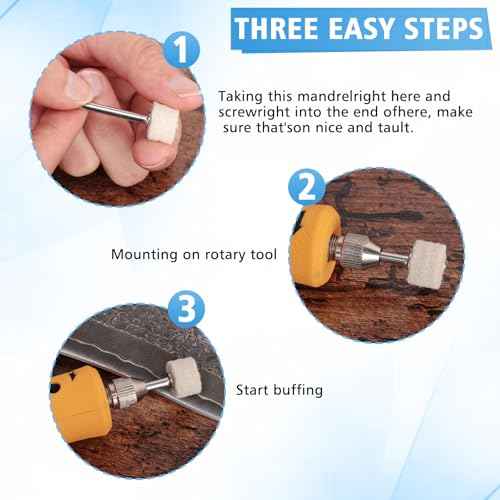 THREE EASY STEPS

1

Taking this mandrelright here and screwright into the end ofhere, make sure that'son nice and tault.

2

Mounting on rotary tool

3

Start buffing