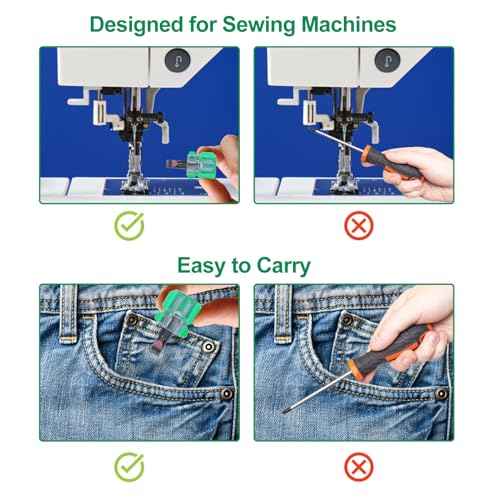 Designed for Sewing Machines

Easy to Carry