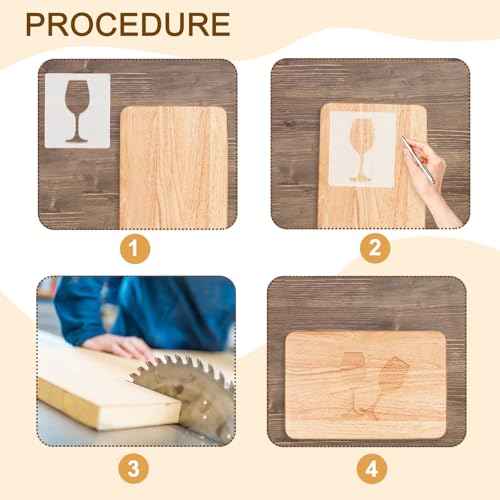 PROCEDURE

1

2

3

4