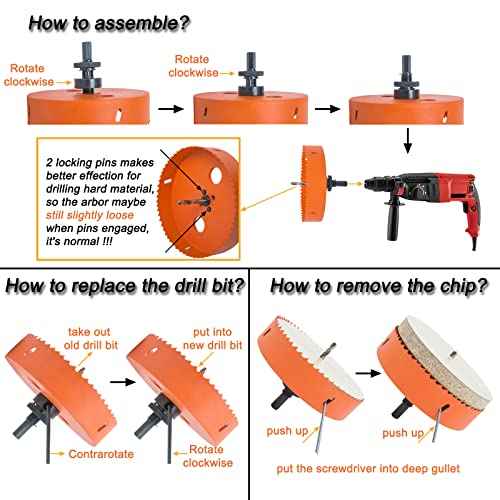 How to assemble?

Rotate clockwise

Rotate clockwise

2 locking pins makes better effection for drilling hard material, so the arbor maybe still slightly loose when pins engaged, it's normal !!!

How to replace the drill bit?

take out old drill bit

put into new drill bit

Contrarotate

Rotate clockwise

How to remove the chip?

push up

push up

put the screwdriver into deep gullet