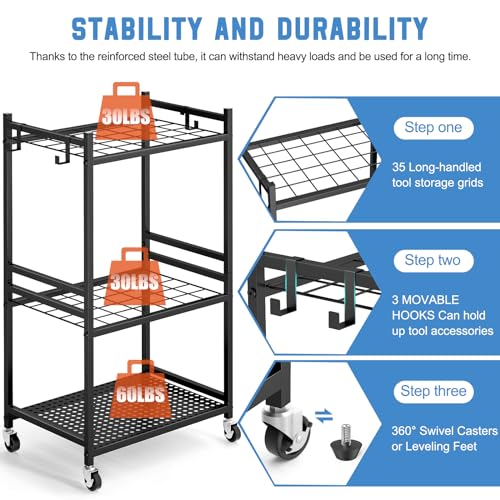 STABILITY AND DURABILITY

Thanks to the reinforced steel tube, it can withstand heavy loads and be used for a long time.

30LBS

30LBS

60LBS

Step one

35 Long-handled tool storage grids

Step two

3 MOVABLE HOOKS Can hold up tool accessories

Step three

360° Swivel Casters or Leveling Feet