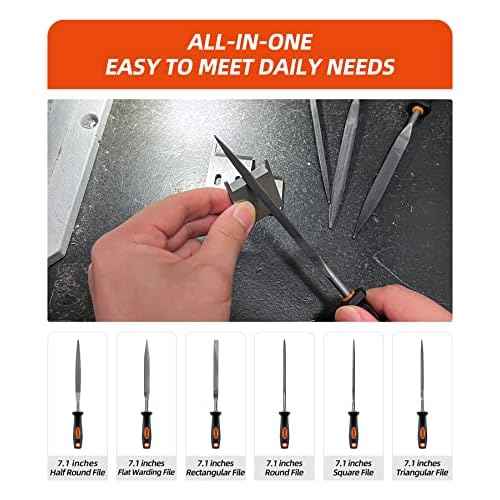 ALL-IN-ONE
EASY TO MEET DAILY NEEDS

7.1 inches
Half Round File

7.1 inches
Flat Warding File

7.1 inches
Rectangular File

7.1 inches
Round File

7.1 inches
Square File

7.1 inches
Triangular File