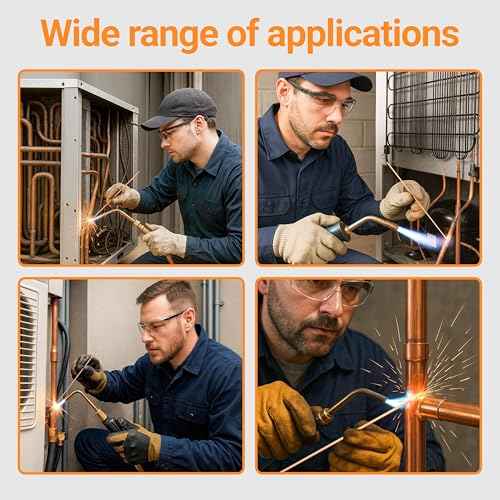 Wide range of applications