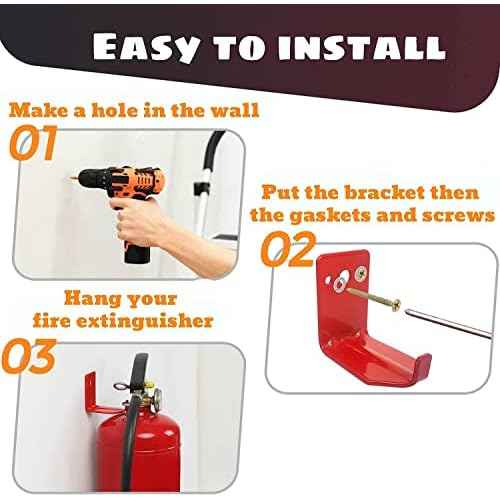 EASY TO INSTALL

Make a hole in the wall

01

Put the bracket then the gaskets and screws

02

Hang your fire extinguisher

03