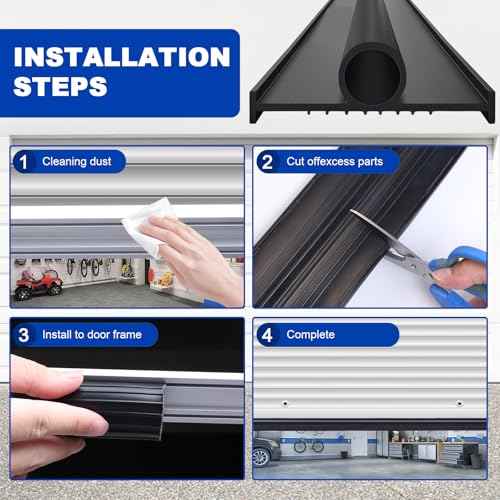 INSTALLATION STEPS

1 Cleaning dust

2 Cut offexcess parts

3 Install to door frame

4 Complete