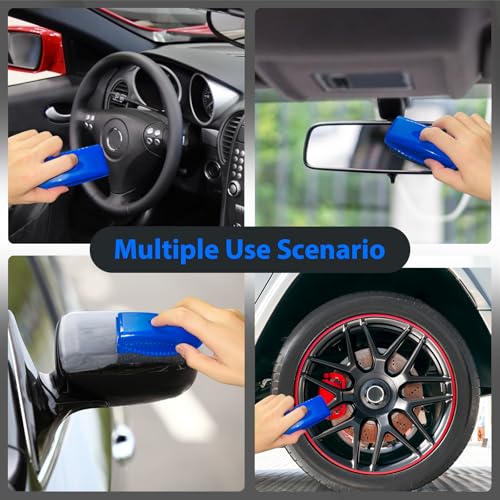 Multiple Use Scenario