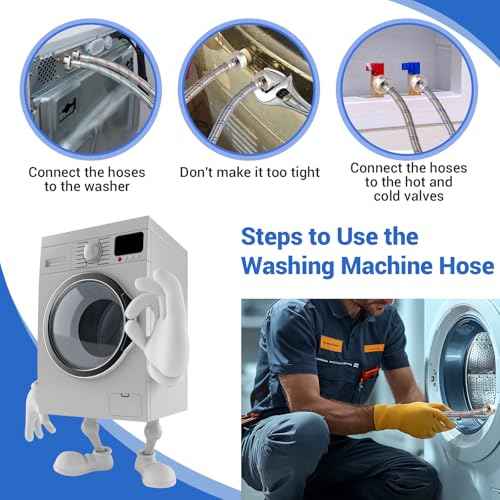 Connect the hoses to the washer

Don't make it too tight

Connect the hoses to the hot and cold valves

Steps to Use the Washing Machine Hose