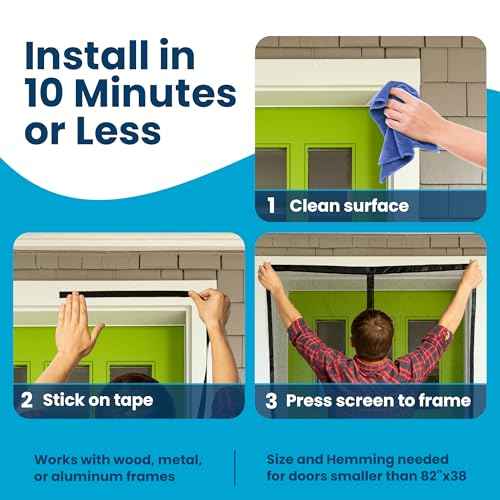 Install in 10 Minutes or Less

1 Clean surface

2 Stick on tape

3 Press screen to frame

Works with wood, metal, or aluminum frames

Size and Hemming needed for doors smaller than 82"x38