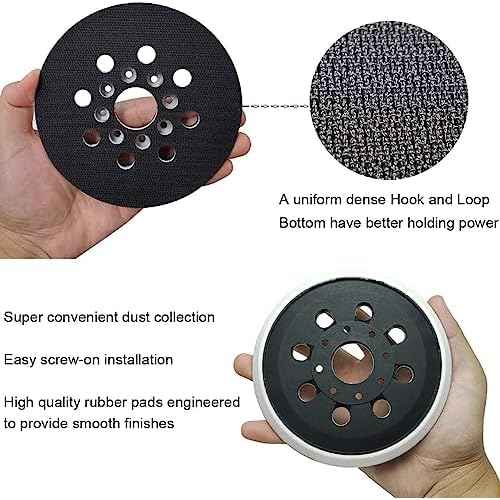 A uniform dense Hook and Loop
Bottom have better holding power

Super convenient dust collection

Easy screw-on installation

High quality rubber pads engineered to provide smooth finishes