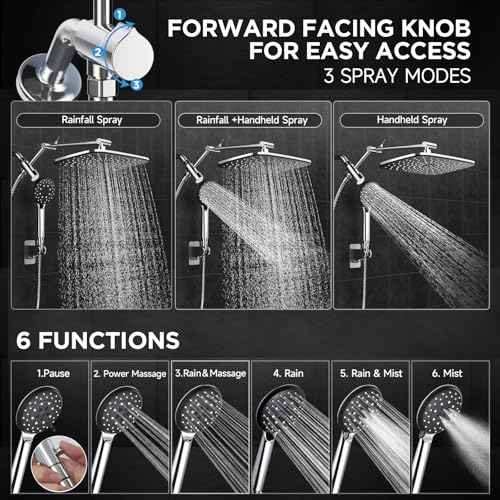 1
2
3

FORWARD FACING KNOB FOR EASY ACCESS
3 SPRAY MODES

Rainfall Spray

Rainfall +Handheld Spray

Handheld Spray

6 FUNCTIONS

1.Pause

2. Power Massage

3.Rain&Massage

4. Rain

5. Rain & Mist

6. Mist