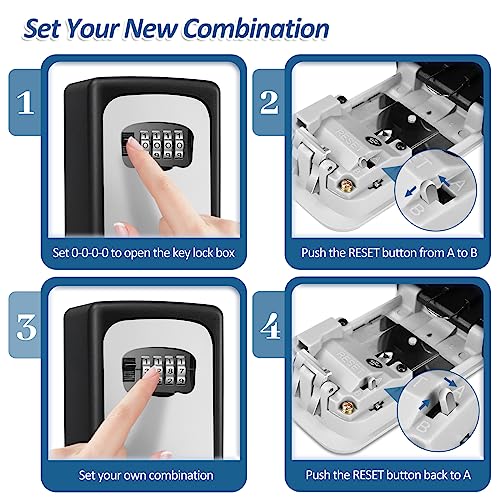 Set Your New Combination

1

Set 0-0-0-0 to open the key lock box

2

RESET

A

B

Push the RESET button from A to B

3

Set your own combination

4

RESET

A

B

Push the RESET button back to A