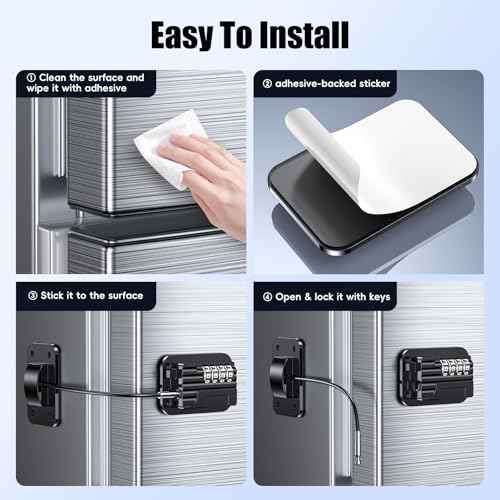 Easy To Install

① Clean the surface and wipe it with adhesive

② adhesive-backed sticker

③ Stick it to the surface

④ Open & lock it with keys