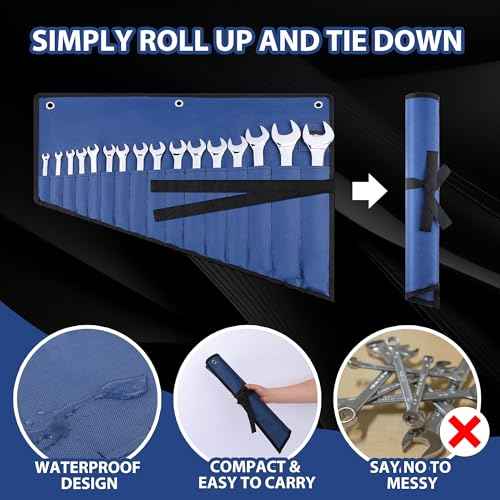 SIMPLY ROLL UP AND TIE DOWN

WATERPROOF DESIGN

COMPACT & EASY TO CARRY

SAY NO TO MESSY