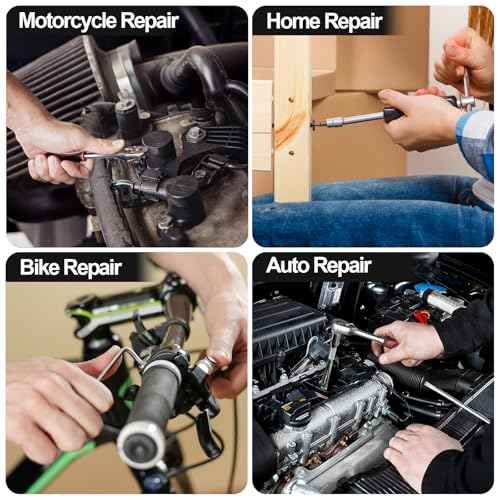 Motorcycle Repair

Home Repair

Bike Repair

Auto Repair