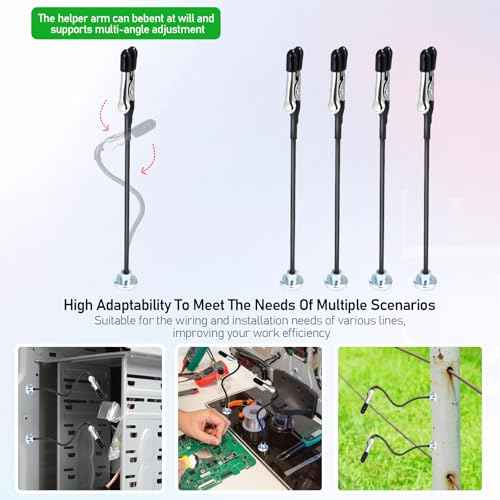 The helper arm can bebent at will and supports multi-angle adjustment

High Adaptability To Meet The Needs Of Multiple Scenarios

Suitable for the wiring and installation needs of various lines, improving your work efficiency